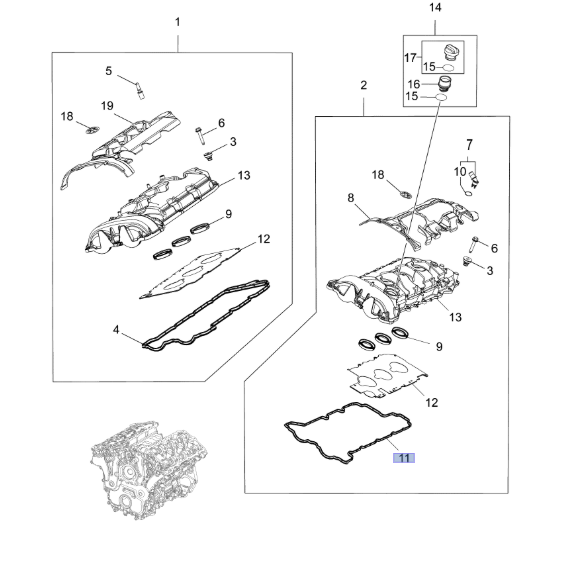 1
5
19
18
6
3
13
9
12
4
14
17
15
16
15
2
7
10
18
8
6
3
13
9
12
11